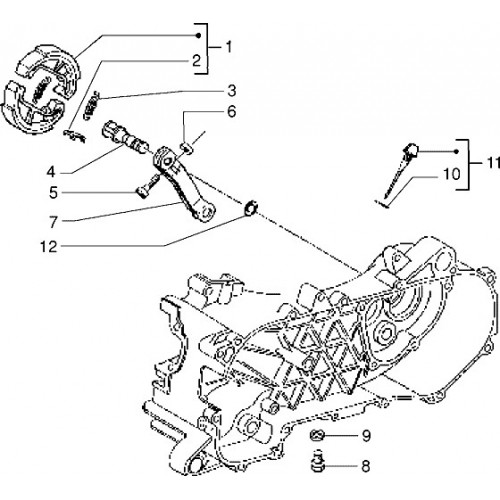 1
2
3
6
4
5
7
12
11
10
9
8